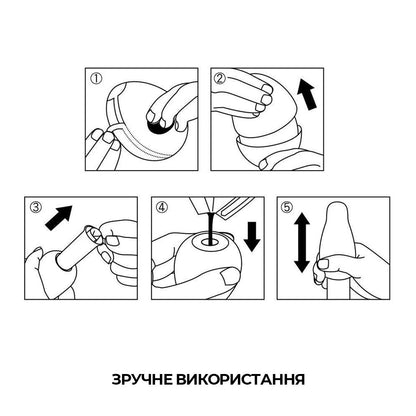 ①

②

③

④

⑤

ЗРУЧНЕ ВИКОРИСТАННЯ