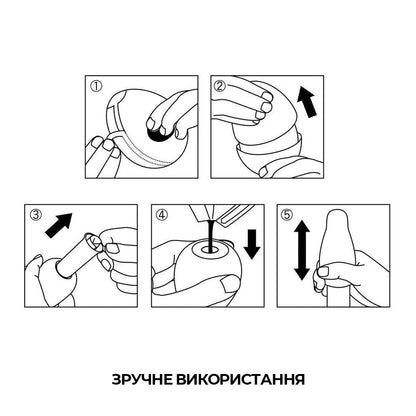 ①

②

③

④

⑤

ЗРУЧНЕ ВИКОРИСТАННЯ