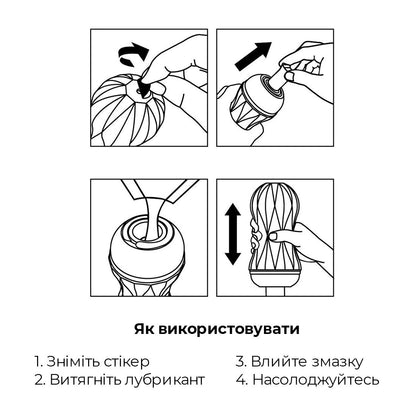 Як використовувати

1. Зніміть стікер
2. Витягніть лубрикант

3. Влийте змазку
4. Насолоджуйтесь