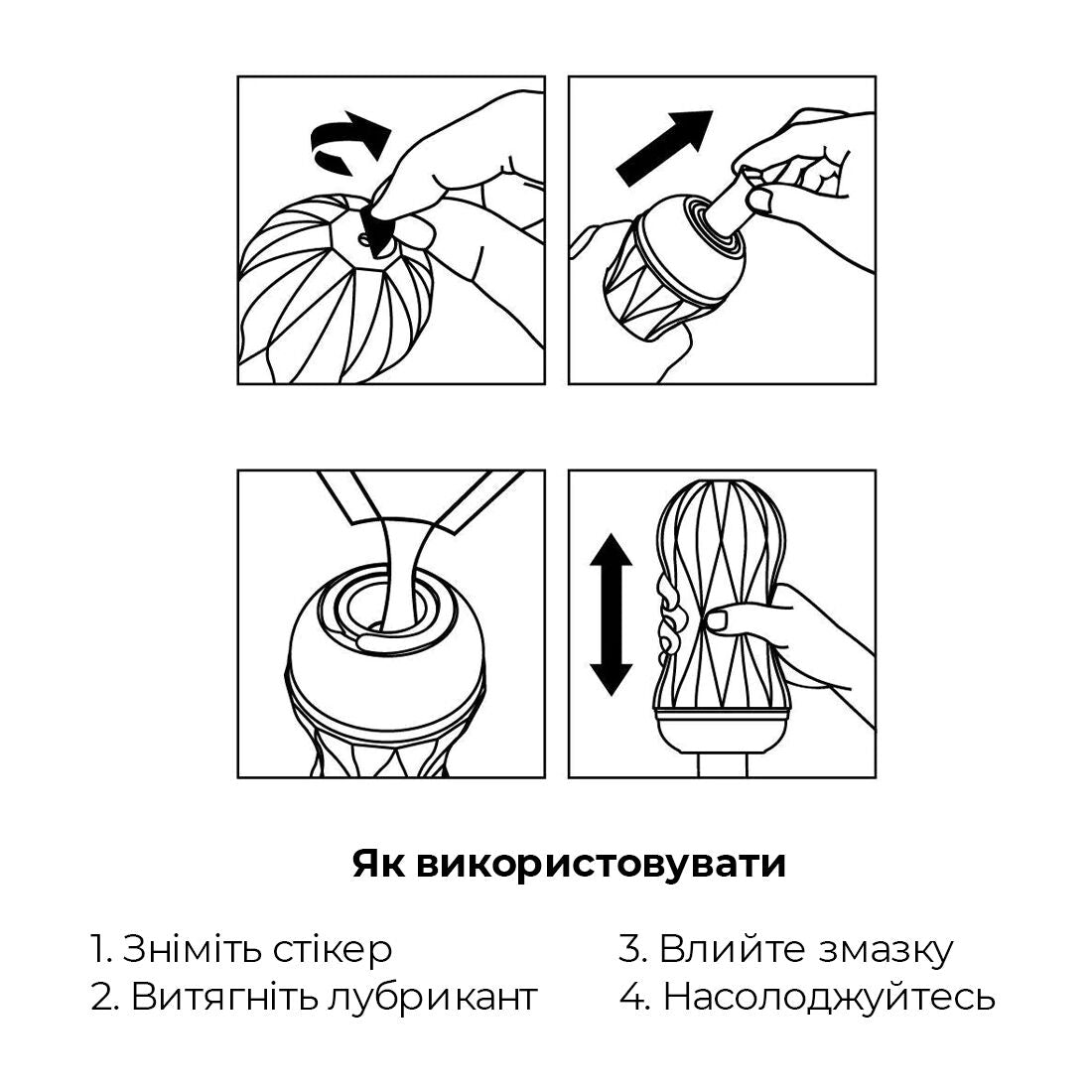 Як використовувати

1. Зніміть стікер
2. Витягніть лубрикант

3. Влийте змазку
4. Насолоджуйтесь