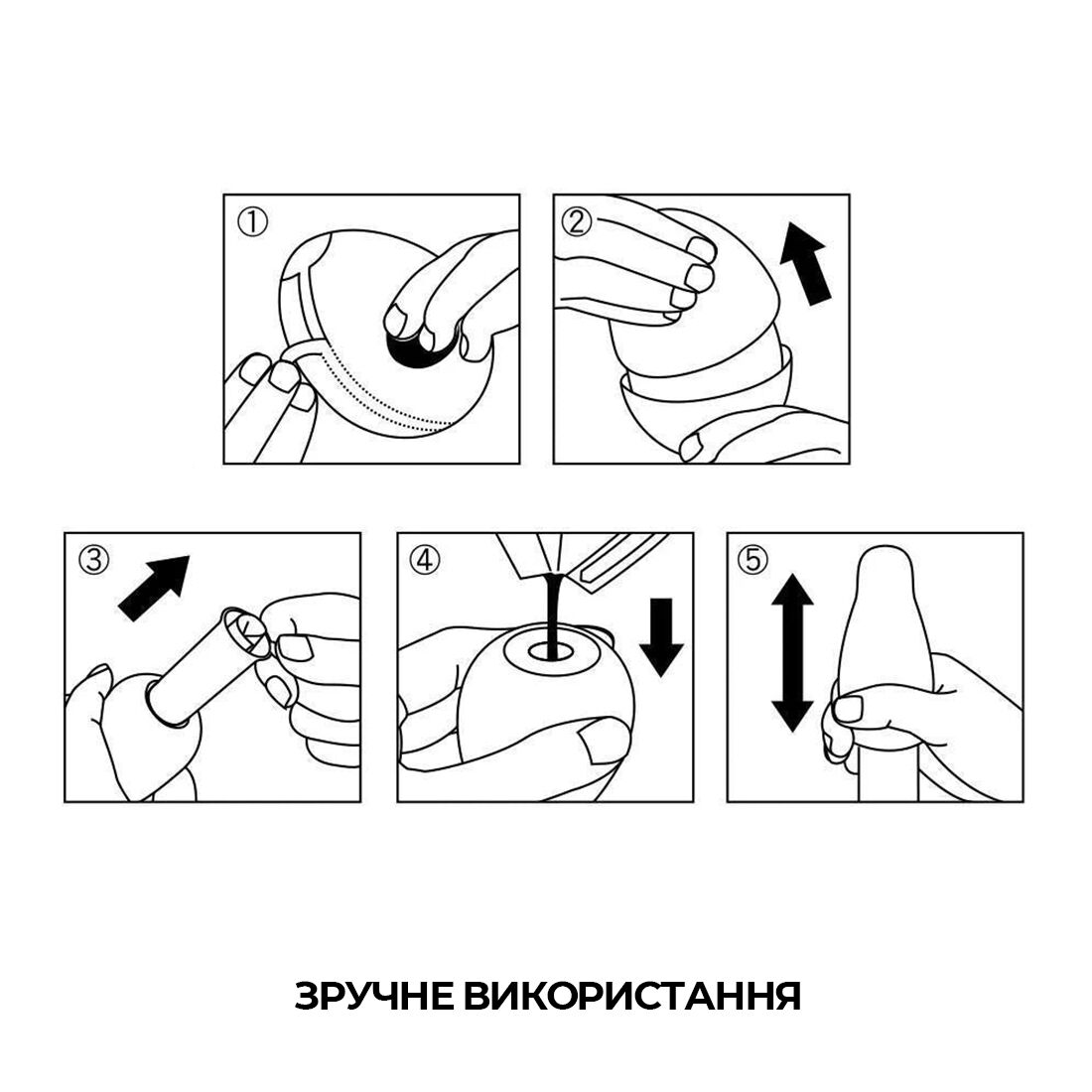 ①

②

③

④

⑤

ЗРУЧНЕ ВИКОРИСТАННЯ