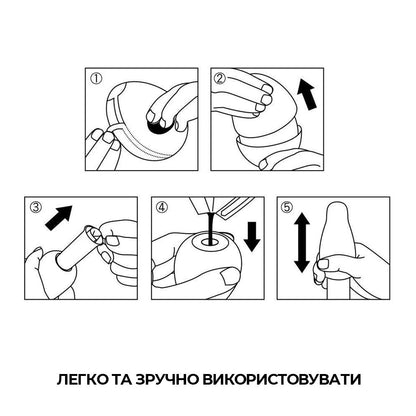 ①

②

③

④

⑤

ЛЕГКО ТА ЗРУЧНО ВИКОРИСТОВУВАТИ