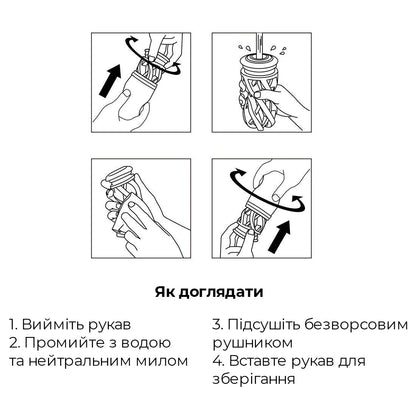 Як доглядати

1. Вийміть рукав
2. Промийте з водою та нейтральним милом

3. Підсушіть безворсовим рушником
4. Вставте рукав для зберігання